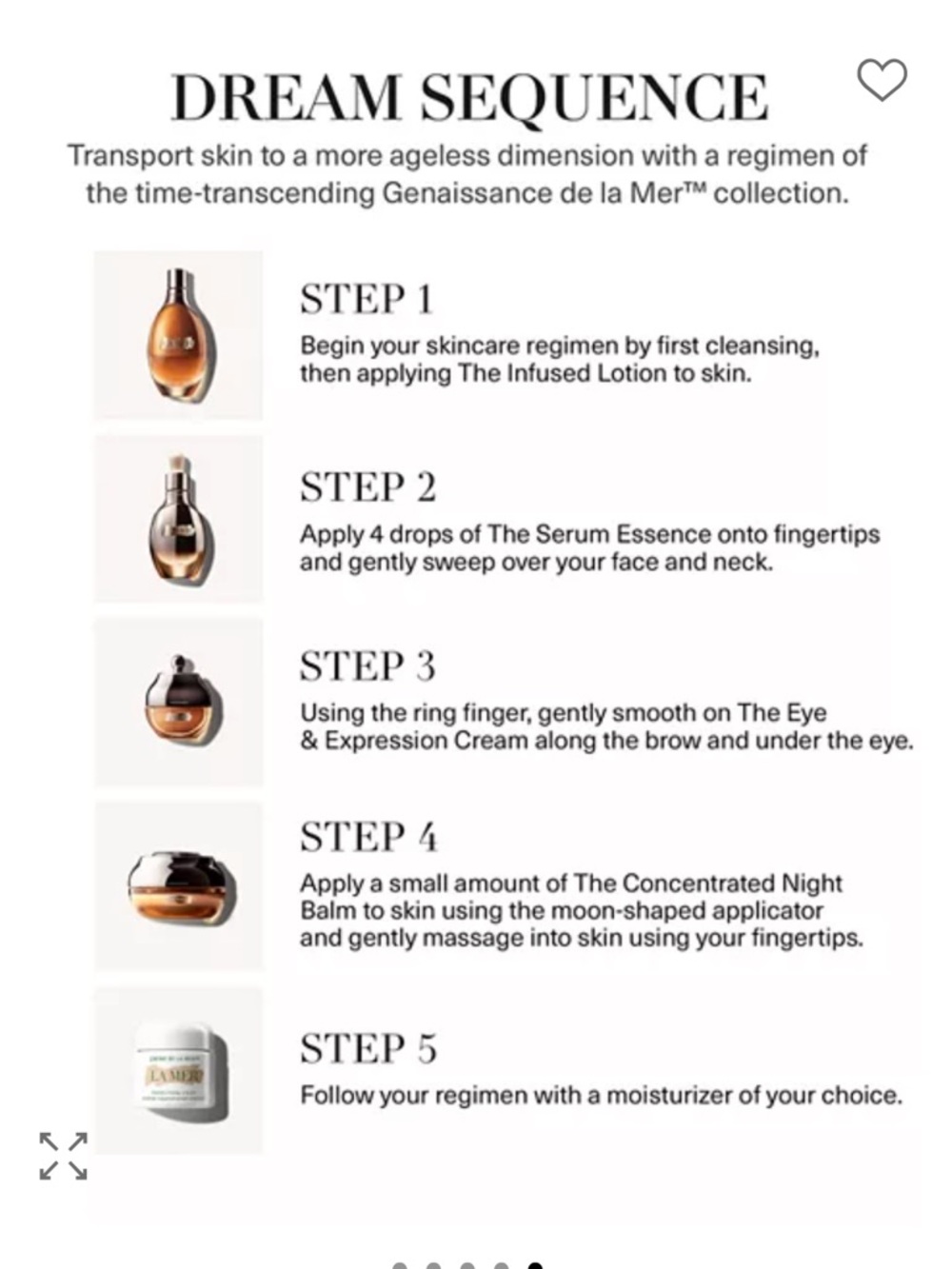 DREAM SEQUENCE

Transport skin to a more ageless dimension with a regimen of the time-transcending Genaissance de la Mer™ collection.

STEP 1

Begin your skincare regimen by first cleansing, then applying The Infused Lotion to skin.

STEP 2

Apply 4 drops of The Serum Essence onto fingertips and gently sweep over your face and neck.

STEP 3

Using the ring finger, gently smooth on The Eye & Expression Cream along the brow and under the eye.

STEP 4

Apply a small amount of The Concentrated Night Balm to skin using the moon-shaped applicator and gently massage into skin using your fingertips.

LA MER

STEP 5

Follow your regimen with a moisturizer of your choice.